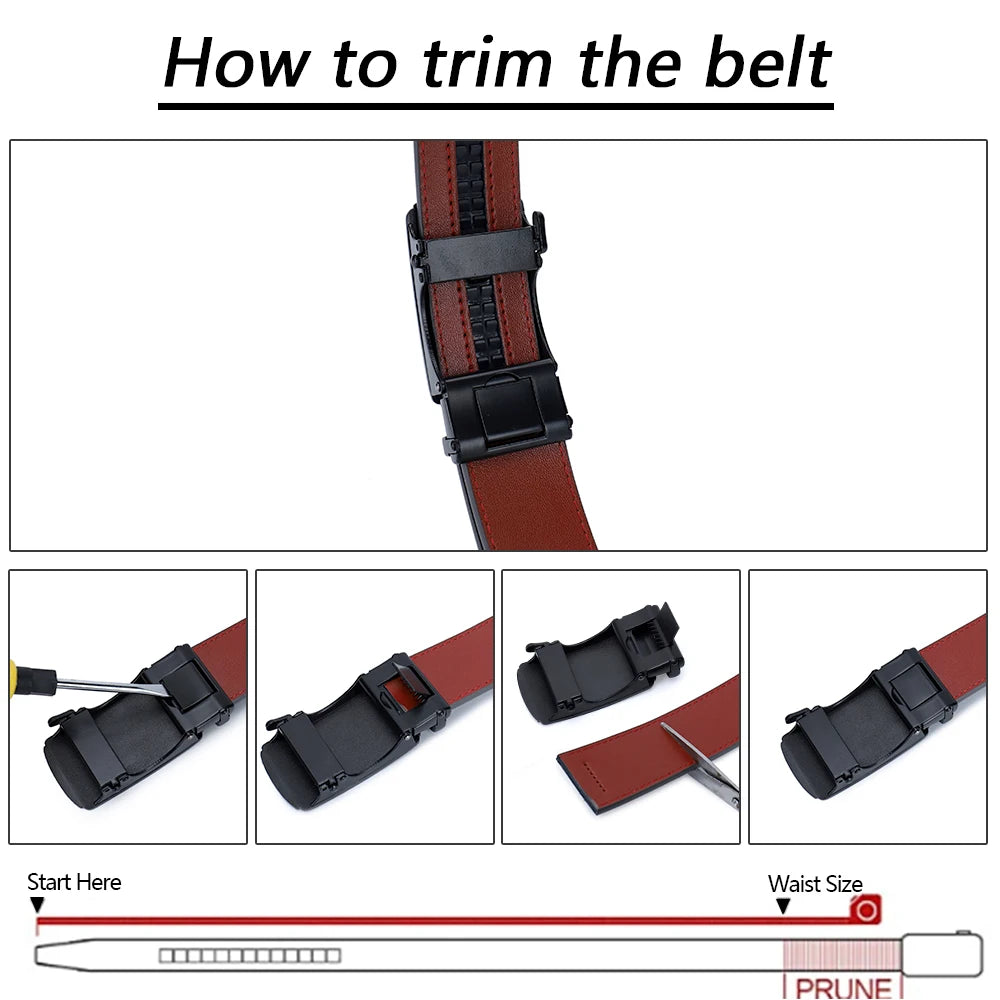 How to trim the belt

Start Here

Waist Size

PRUNE